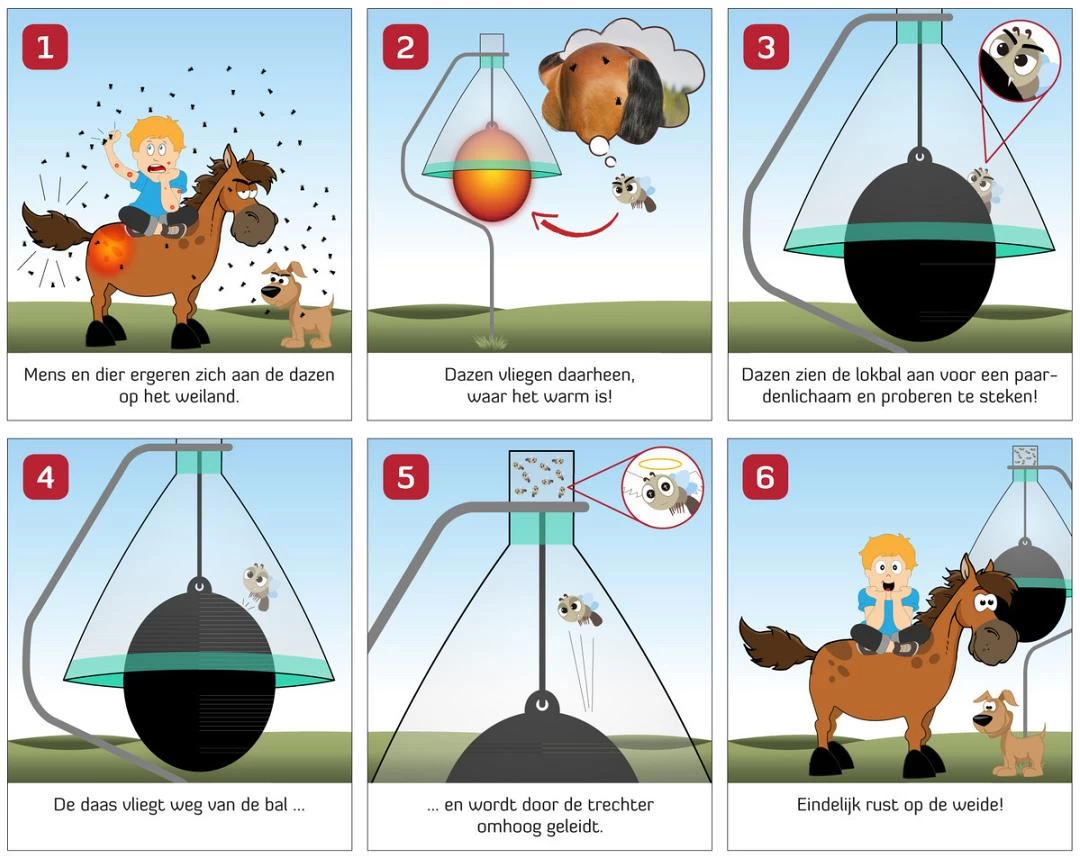 1

Mens en dier ergeren zich aan de dazen op het weiland.

2

Dazen vliegen daarheen, waar het warm is!

3

Dazen zien de lokbal aan voor een paardenlichaam en proberen te steken!

4

De daas vliegt weg van de bal ...

5

... en wordt door de trechter omhoog geleidt.

6

Eindelijk rust op de weide!