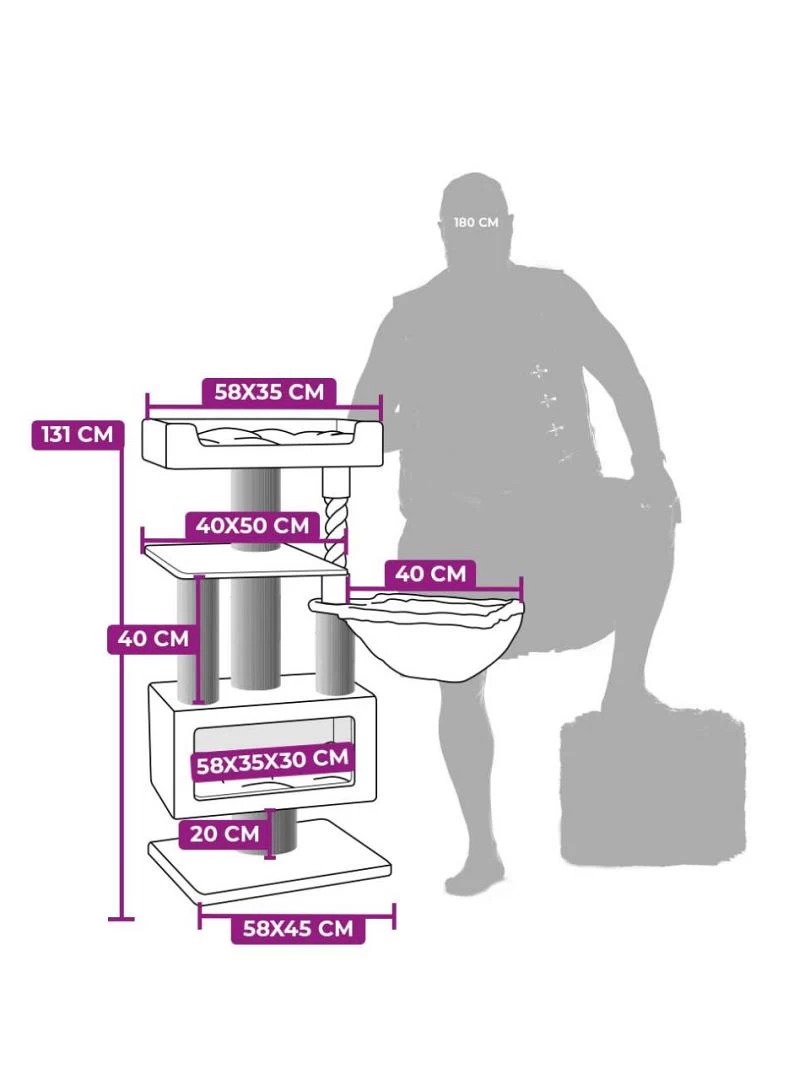 180 CM

58X35 CM

131 CM

40X50 CM

40 CM

40 CM

58X35X30 CM

20 CM

58X45 CM